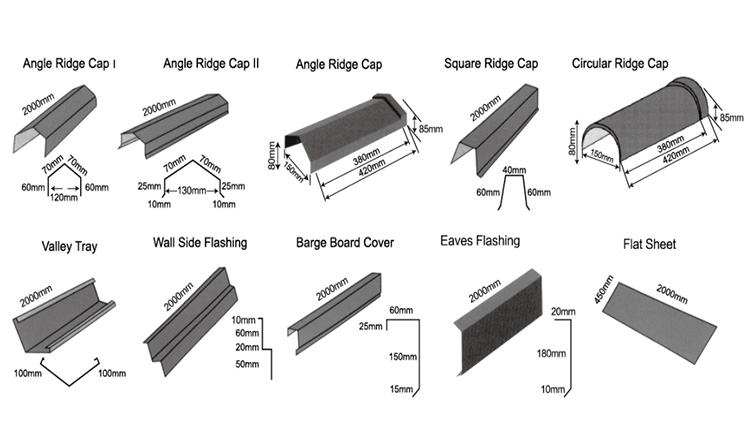 Angle Ridge Cap I

2000mm

70mm 70mm
60mm 60mm
120mm

Angle Ridge Cap II

2000mm

70mm 70mm
25mm 25mm
130mm
10mm 10mm

Angle Ridge Cap

85mm
80mm
150mm
380mm
420mm

Square Ridge Cap

2000mm

40mm
60mm 60mm

Circular Ridge Cap

85mm
80mm
150mm
380mm
420mm

Valley Tray

2000mm

100mm 100mm

Wall Side Flashing

2000mm

10mm
60mm
20mm
50mm

Barge Board Cover

2000mm

60mm
25mm
150mm
15mm

Eaves Flashing

2000mm

20mm
180mm
10mm

Flat Sheet

450mm
2000mm